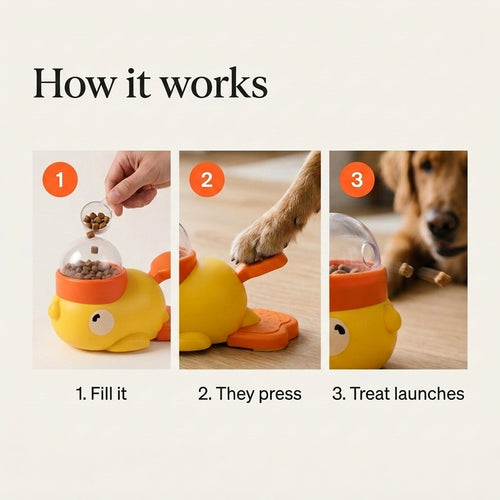 How it works

1

2

3

1. Fill it

2. They press

3. Treat launches